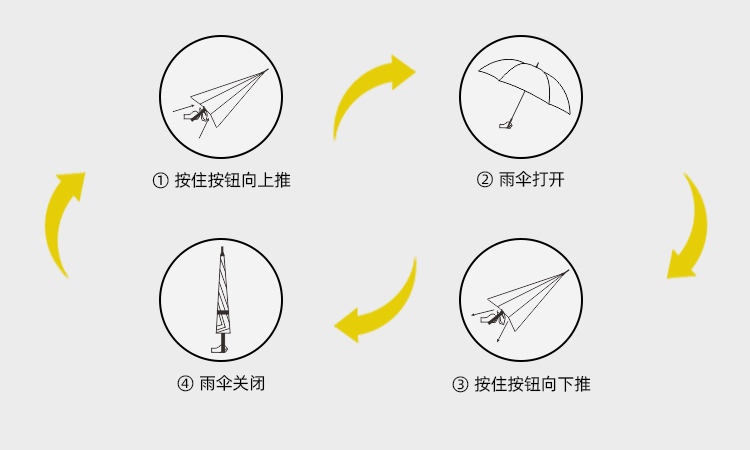 ① 按住按钮向上推

② 雨伞打开

③ 按住按钮向下推

④ 雨伞关闭