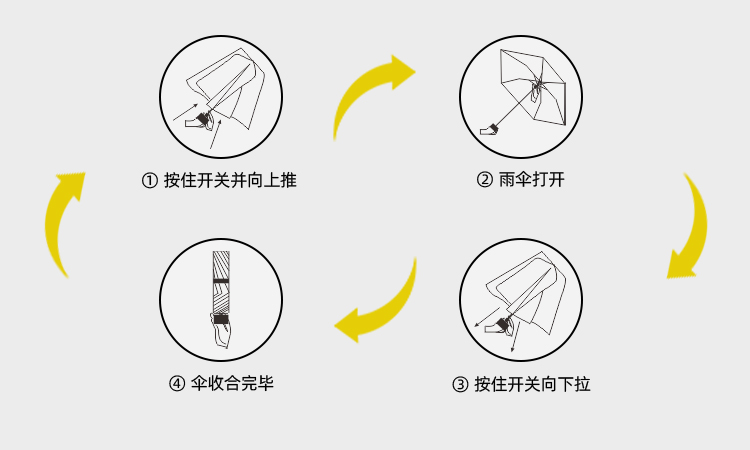 ① 按住开关并向上推

② 雨伞打开

③ 按住开关向下拉

④ 伞收合完毕